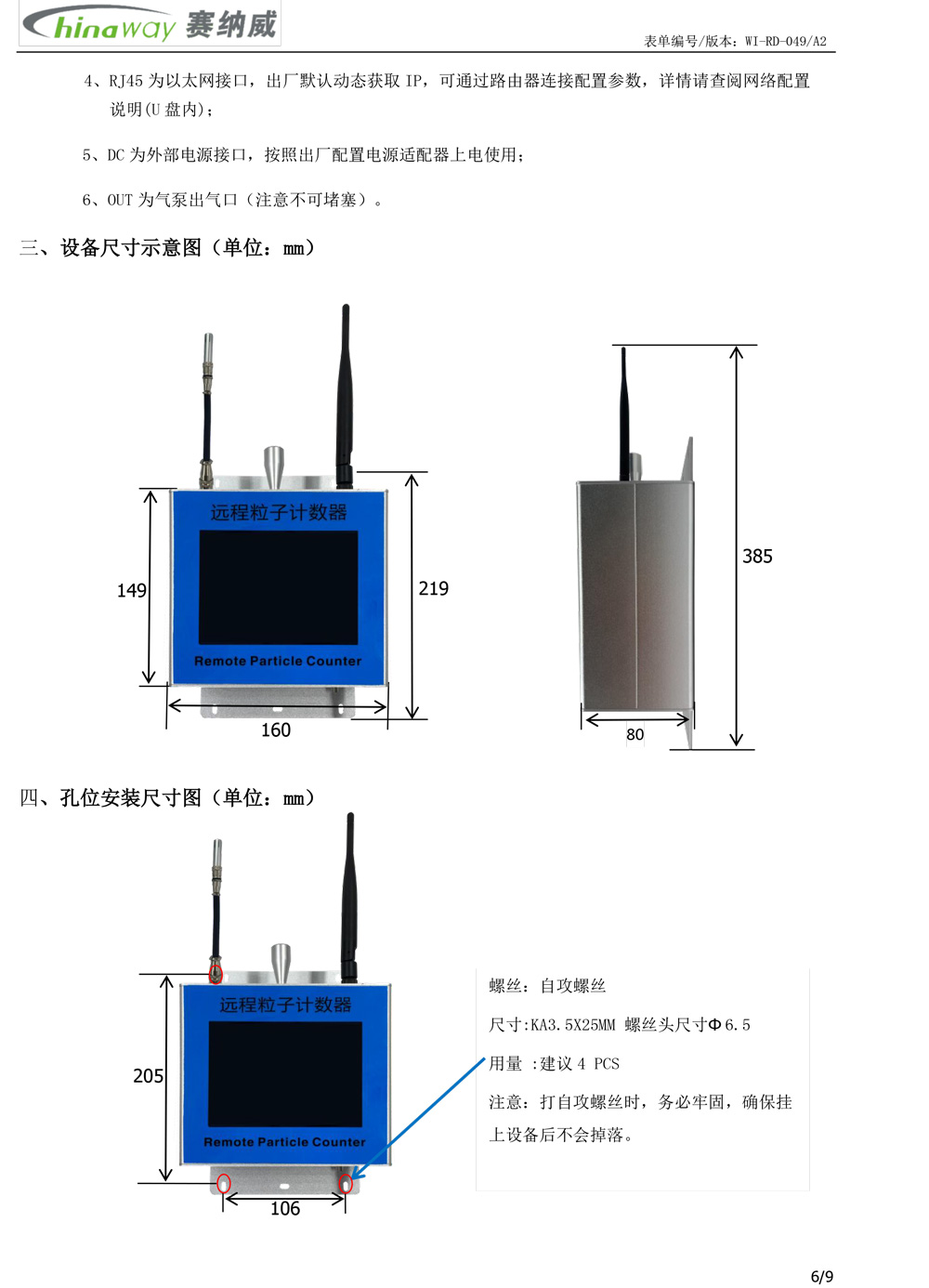 Chinaway 赛纳威

表单编号/版本：WI-RD-049/A2

4、RJ45 为以太网接口，出厂默认动态获取 IP，可通过路由器连接配置参数，详情请查阅网络配置说明(U 盘内)；

5、DC 为外部电源接口，按照出厂配置电源适配器上电使用；

6、OUT 为气泵出气口（注意不可堵塞）。

三、设备尺寸示意图（单位：mm）

远程粒子计数器

Remote Particle Counter

149

219

160

385

80

四、孔位安装尺寸图（单位：mm）

远程粒子计数器

Remote Particle Counter

205

106

螺丝：自攻螺丝

尺寸:KA3.5X25MM 螺丝头尺寸Φ6.5

用量 :建议 4 PCS

注意：打自攻螺丝时，务必牢固，确保挂上设备后不会掉落。

6/9